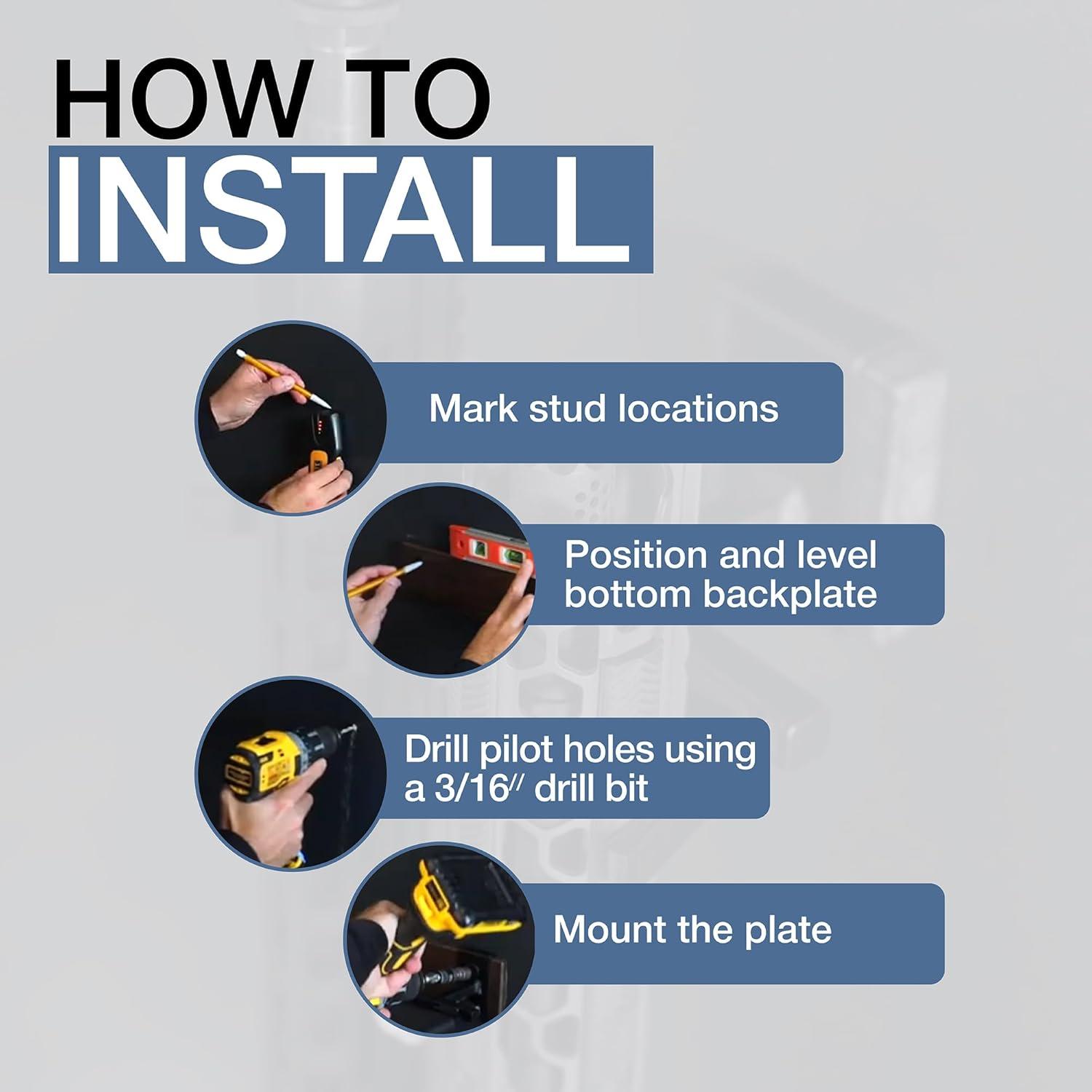 HOW TO
INSTALL

Mark stud locations

Position and level bottom backplate

Drill pilot holes using a 3/16″ drill bit

Mount the plate