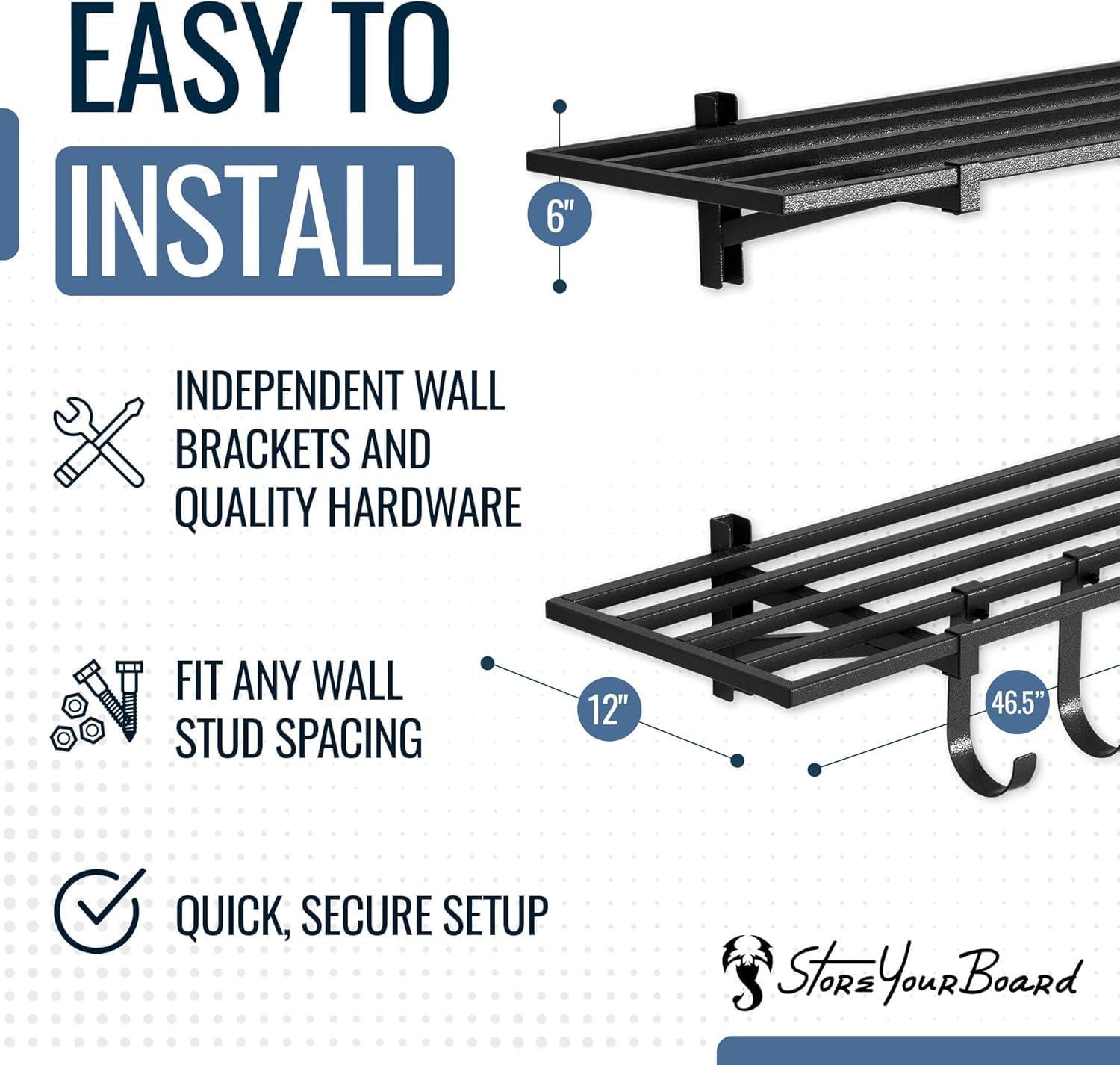 EASY TO INSTALL

6"

INDEPENDENT WALL BRACKETS AND QUALITY HARDWARE

FIT ANY WALL STUD SPACING

12"

46.5"

QUICK, SECURE SETUP

StoreYourBoard