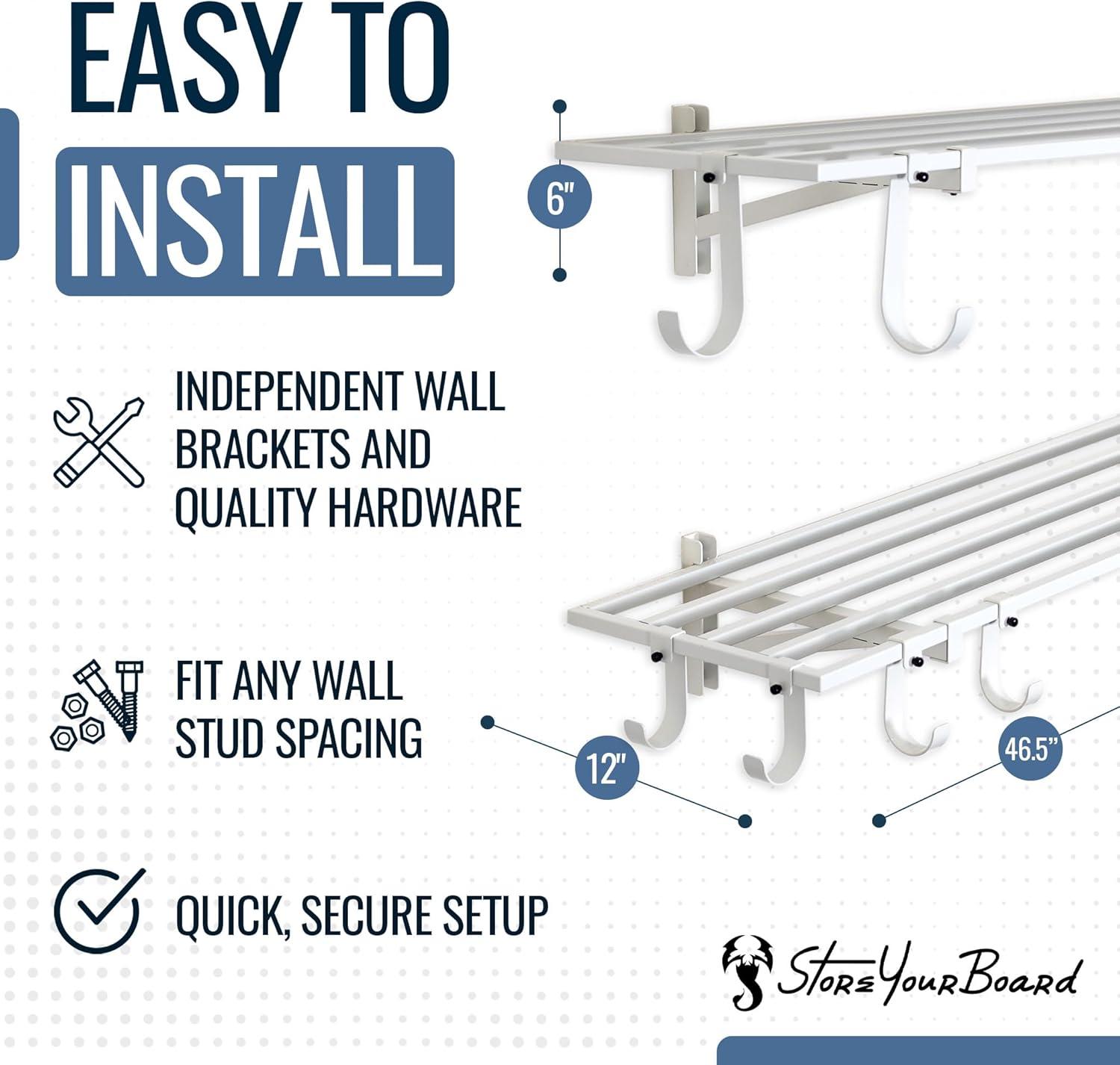 EASY TO
INSTALL

6"

INDEPENDENT WALL BRACKETS AND QUALITY HARDWARE

FIT ANY WALL STUD SPACING

12"

46.5"

QUICK, SECURE SETUP

StoreYourBoard