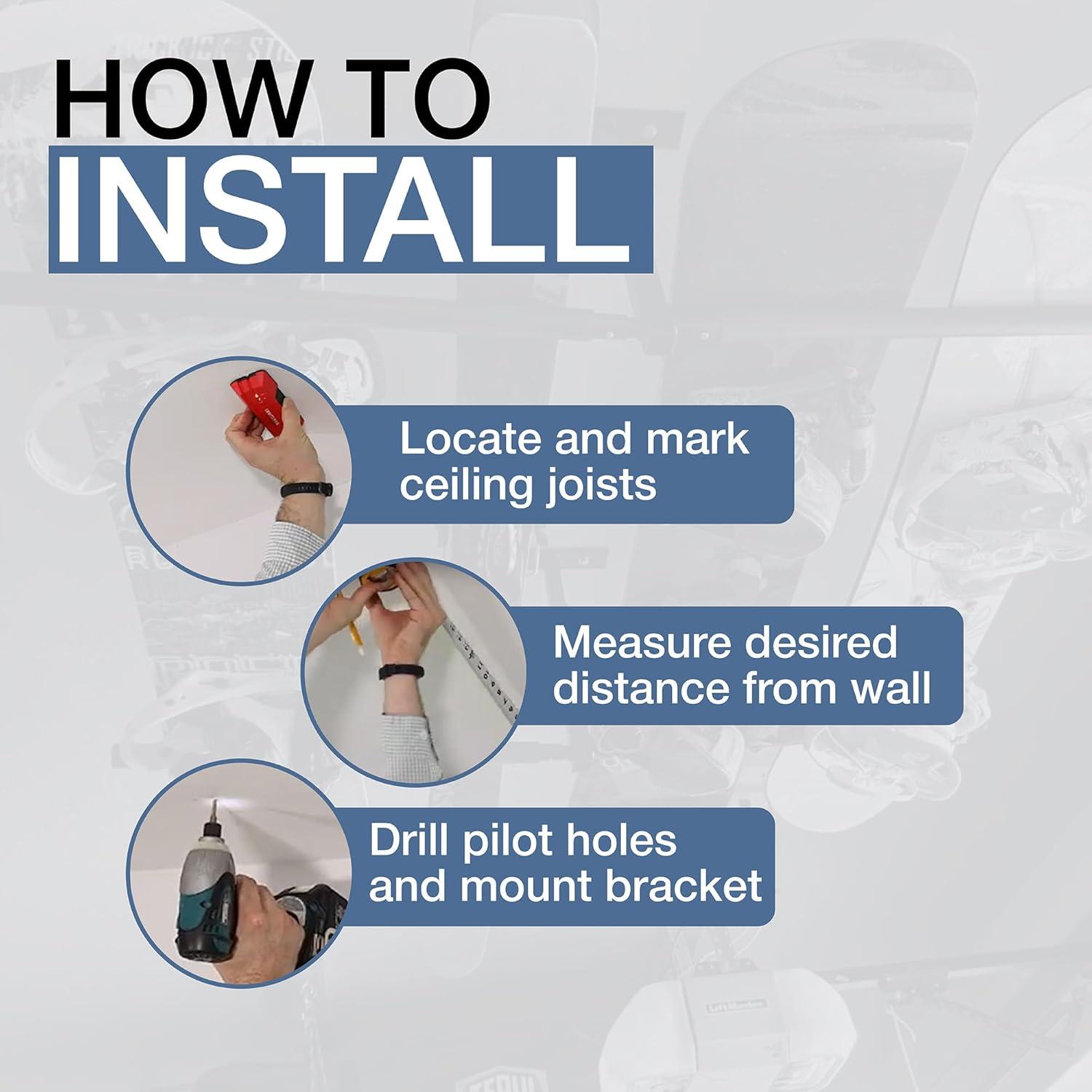 HOW TO
INSTALL

Locate and mark ceiling joists

Measure desired distance from wall

Drill pilot holes and mount bracket