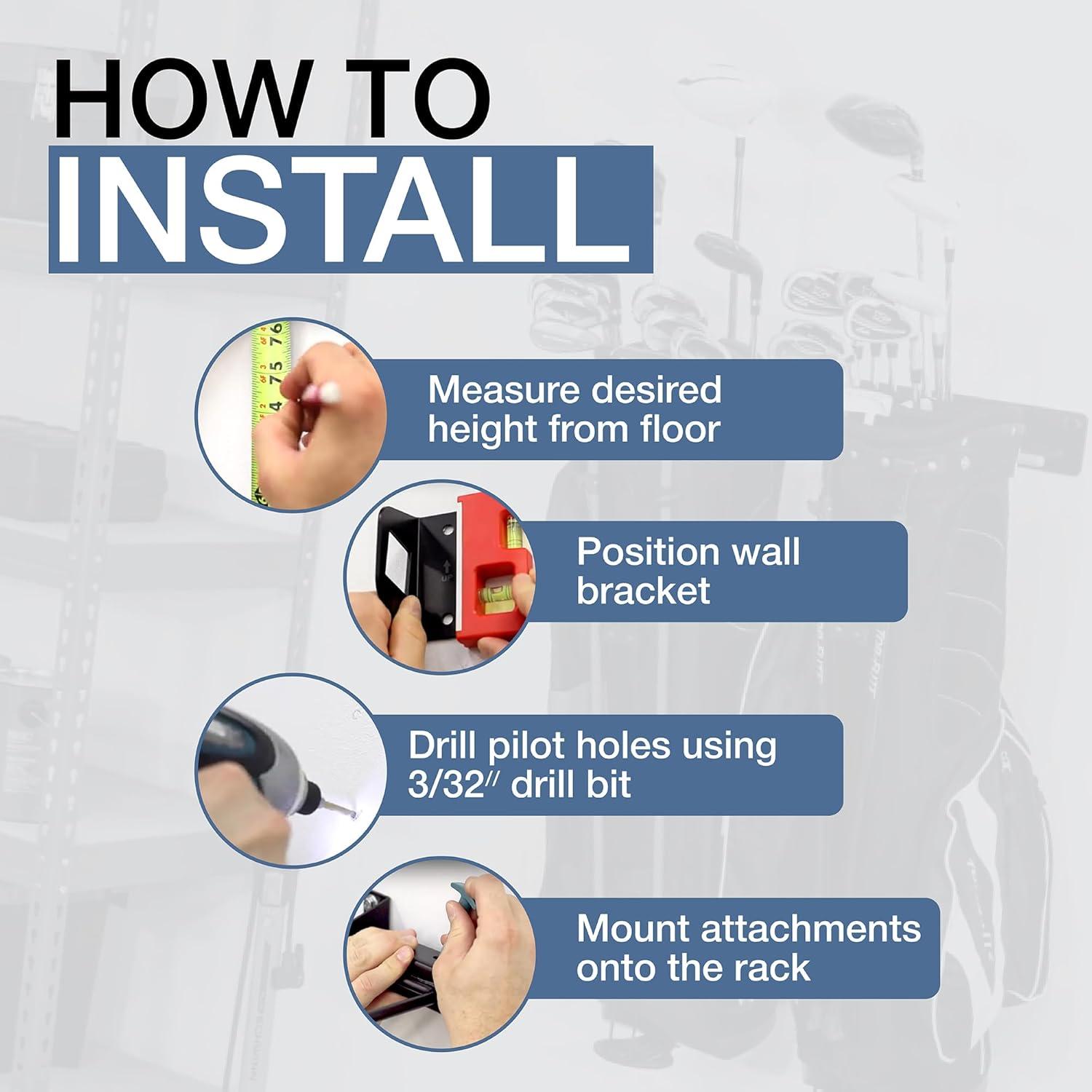 HOW TO
INSTALL

Measure desired height from floor

Position wall bracket

Drill pilot holes using 3/32″ drill bit

Mount attachments onto the rack