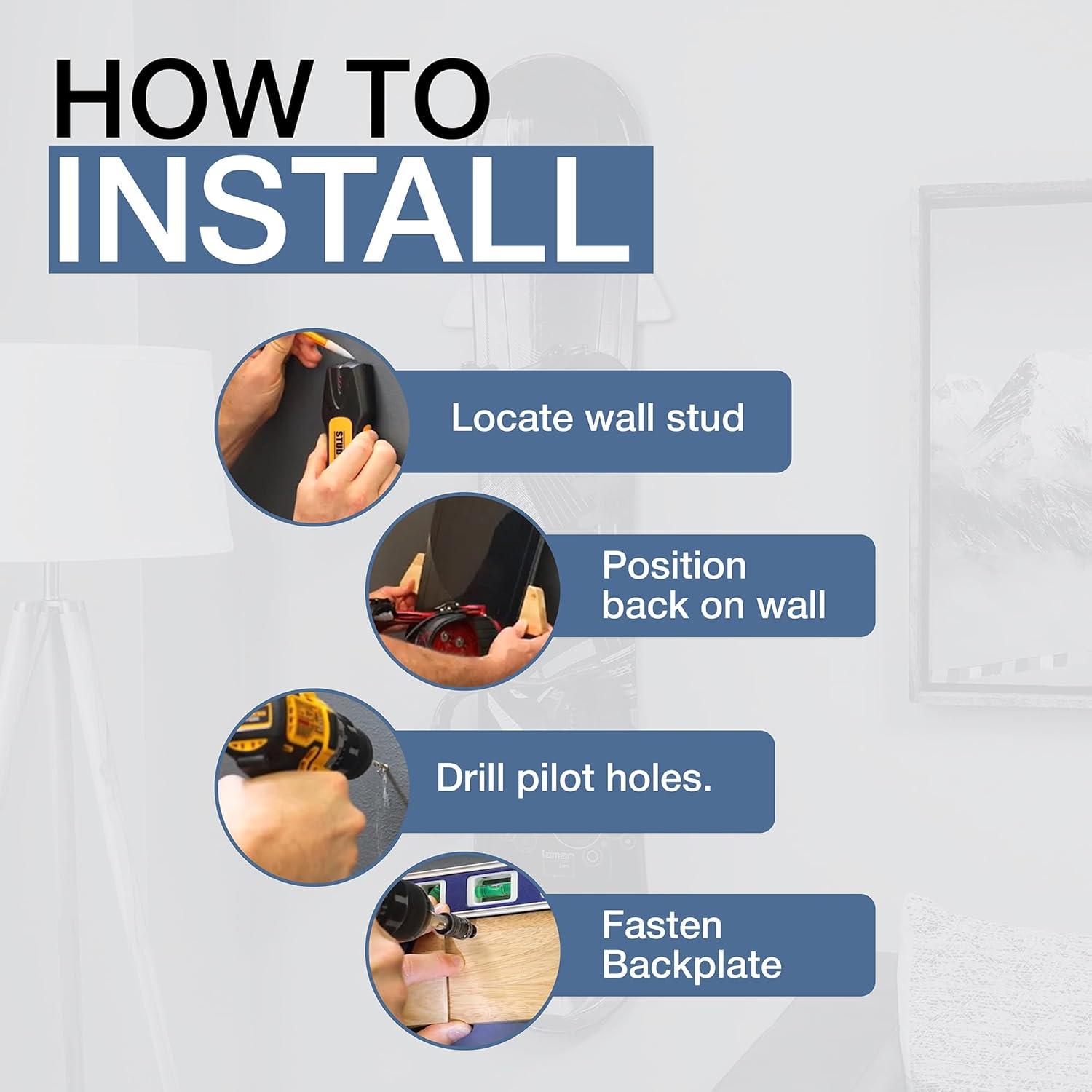 HOW TO
INSTALL

STUD

Locate wall stud

Position back on wall

Drill pilot holes.

Fasten Backplate