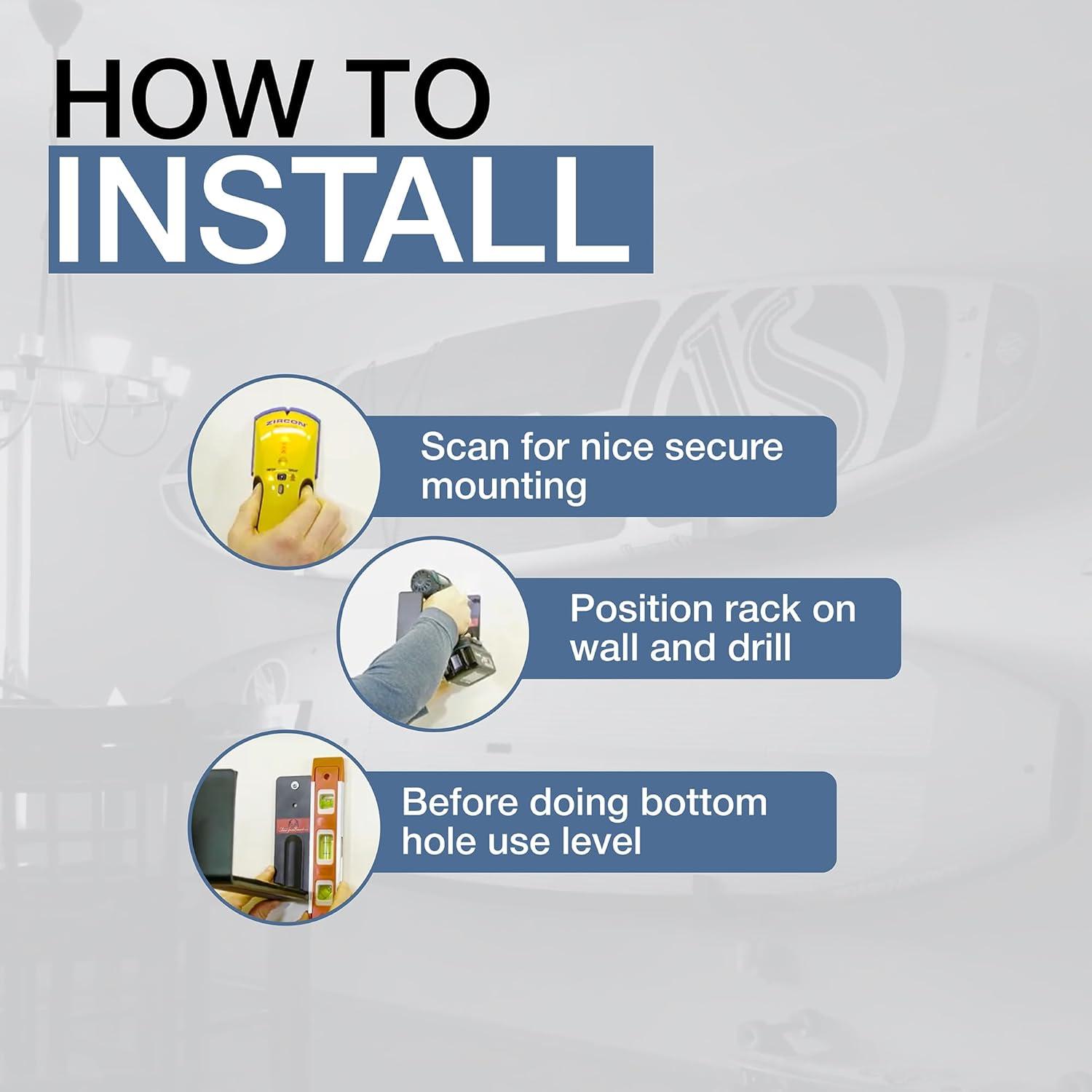 HOW TO
INSTALL

ZIRCON

Scan for nice secure mounting

Position rack on wall and drill

Before doing bottom hole use level