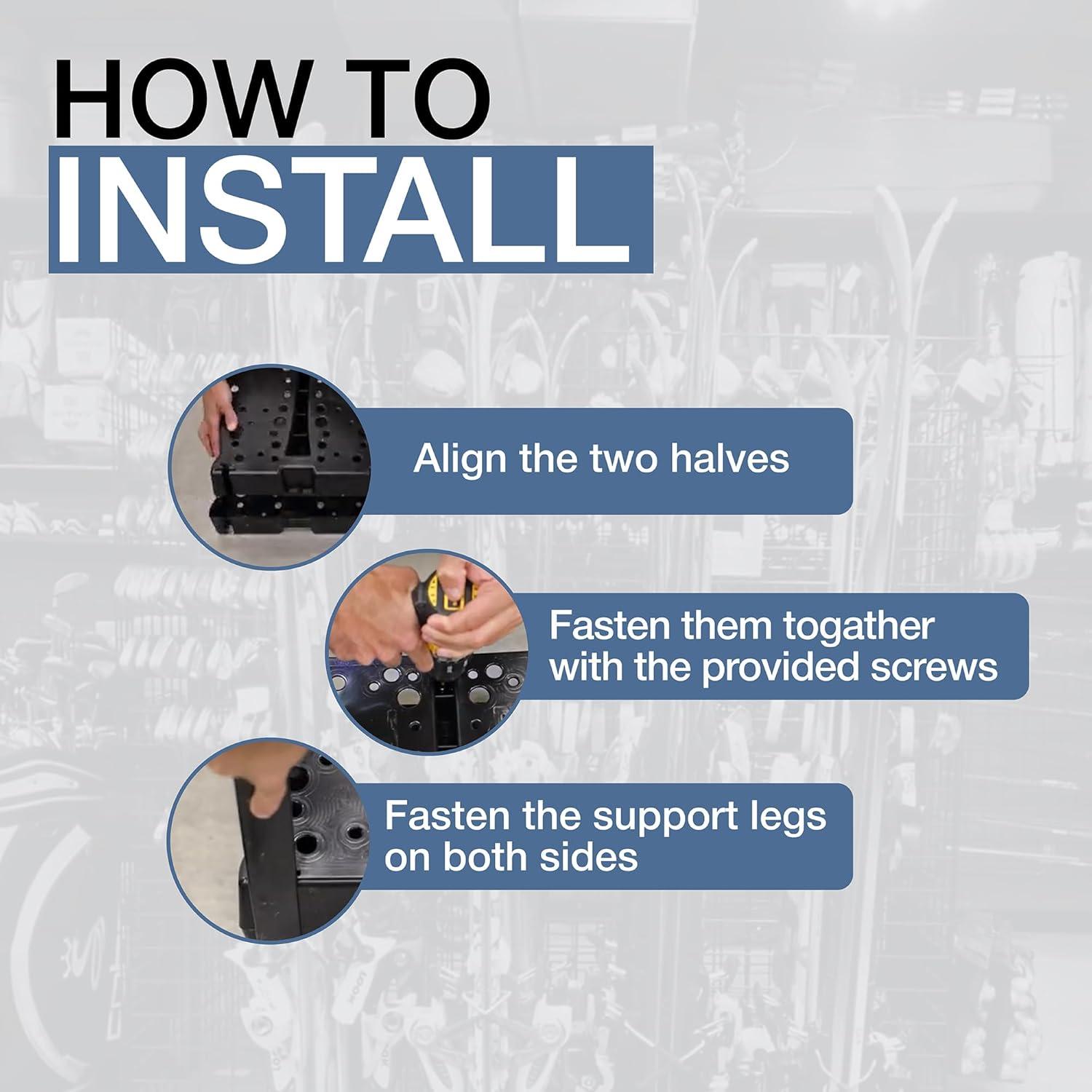 HOW TO
INSTALL

Align the two halves

Fasten them togather with the provided screws

Fasten the support legs on both sides